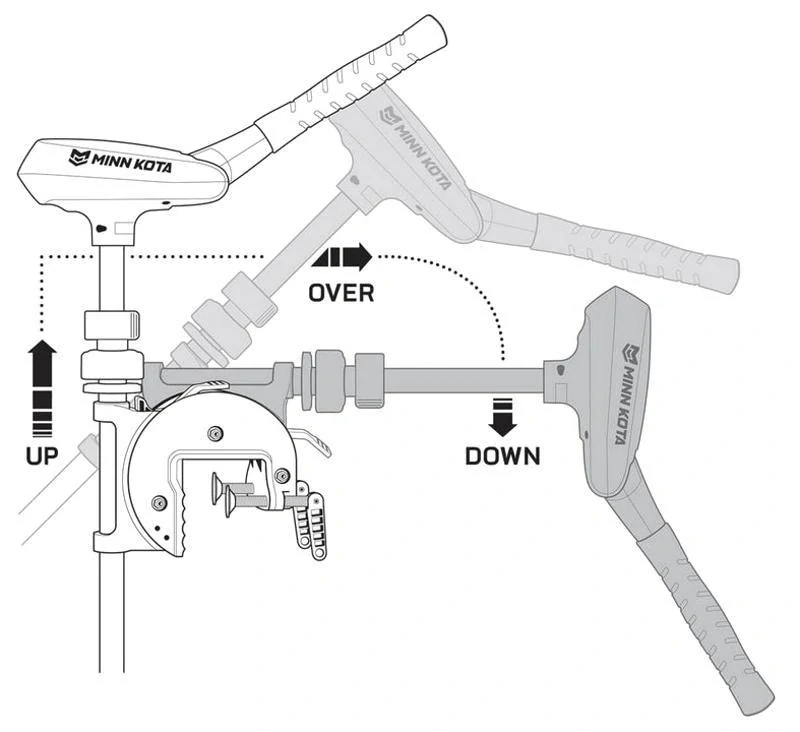 MINN KOTA

MINN KOTA

OVER

UP

DOWN

MINN KOTA