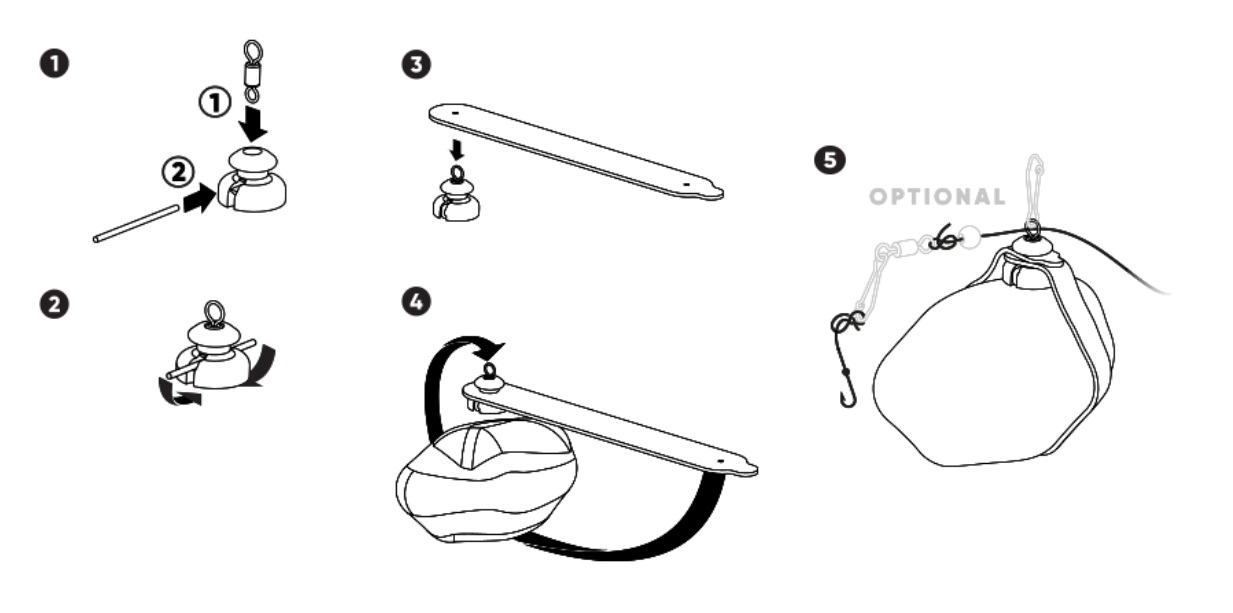 1

①

②

2

3

4

5

OPTIONAL