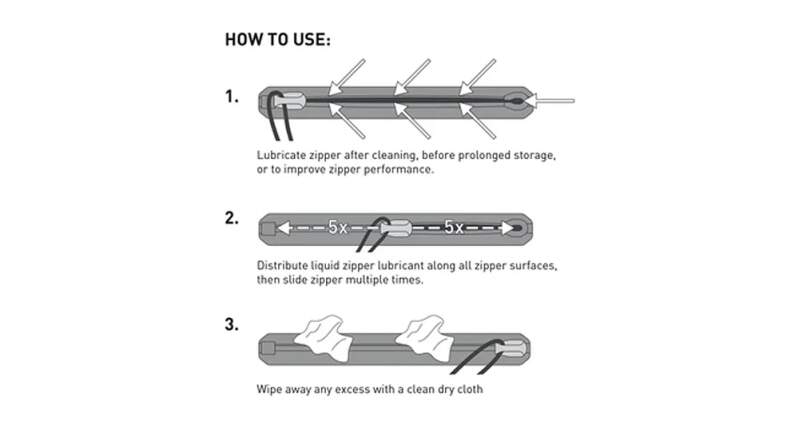 HOW TO USE:

1.

Lubricate zipper after cleaning, before prolonged storage, or to improve zipper performance.

2.

5x 5x

Distribute liquid zipper lubricant along all zipper surfaces, then slide zipper multiple times.

3.

Wipe away any excess with a clean dry cloth